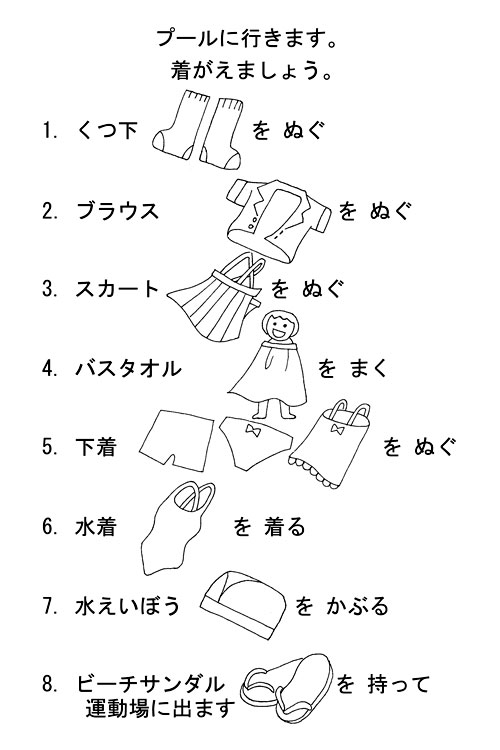 プールに行きます。
着がえましょう。

1. くつ下 を ぬぐ

2. ブラウス を ぬぐ

3. スカート を ぬぐ

4. バスタオル を まく

5. 下着 を ぬぐ

6. 水着 を 着る

7. 水えいぼう を かぶる

8. ビーチサンダル を 持って 運動場に出ます